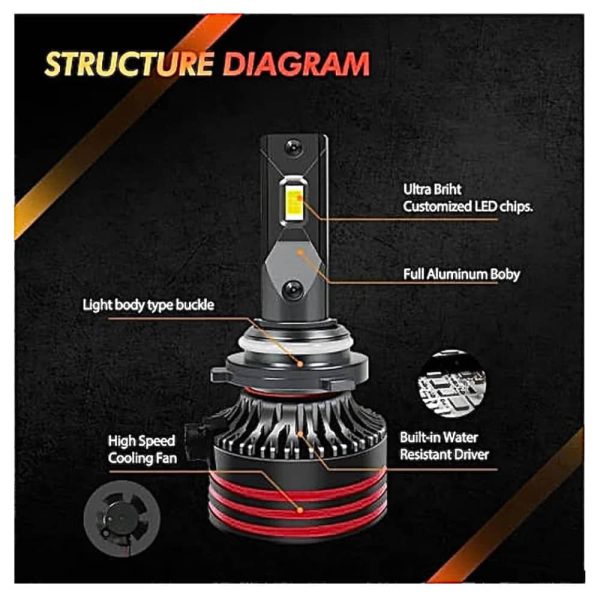 STRUCTURE DIAGRAM

Ultra Briht Customized LED chips.

Full Aluminum Boby

Light body type buckle

High Speed Cooling Fan

Built-in Water Resistant Driver