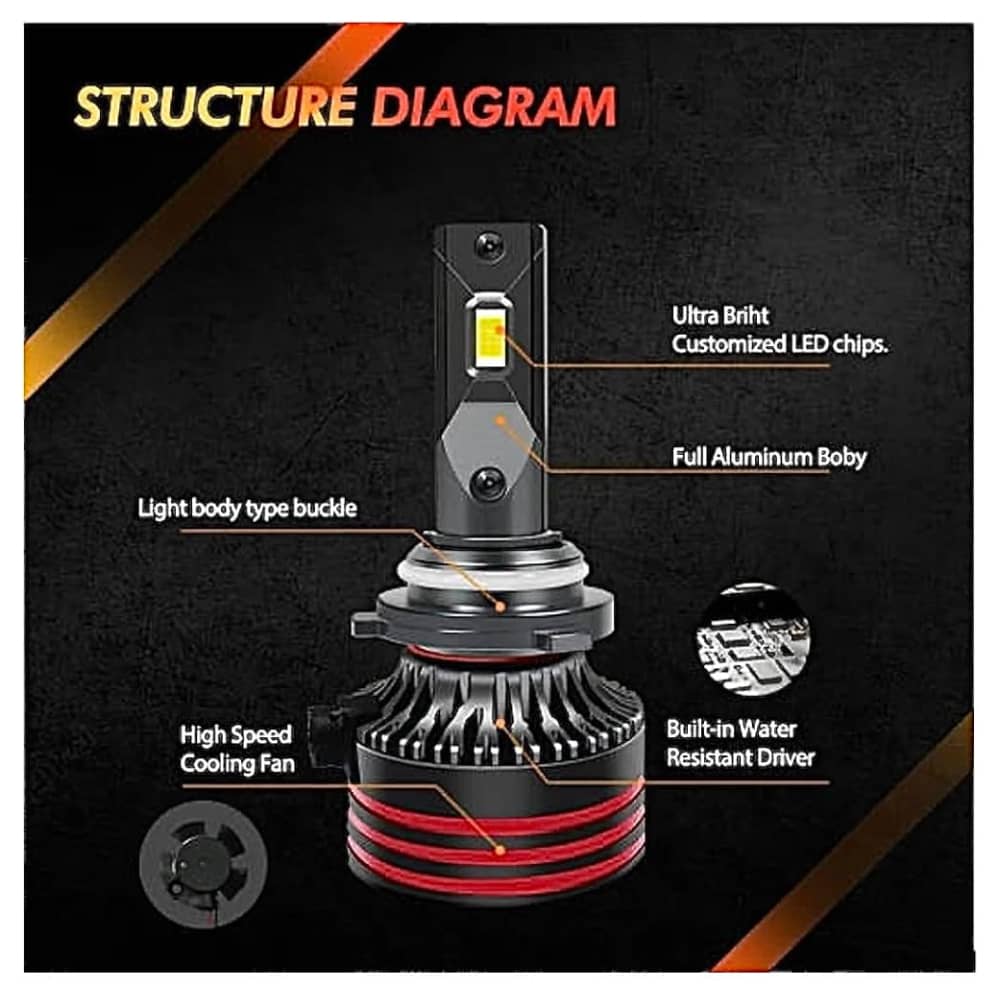 STRUCTURE DIAGRAM

Ultra Briht Customized LED chips.

Full Aluminum Boby

Light body type buckle

High Speed Cooling Fan

Built-in Water Resistant Driver