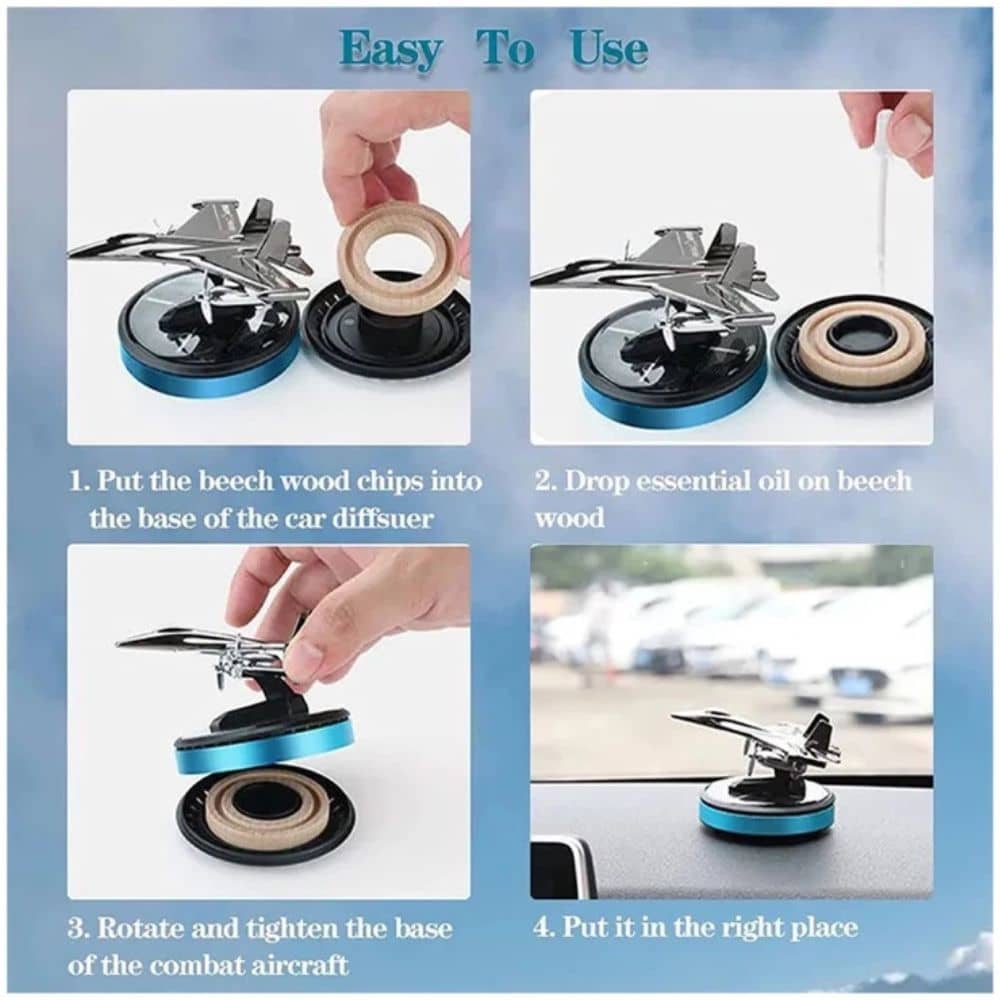 Easy To Use

1. Put the beech wood chips into the base of the car diffsuer

2. Drop essential oil on beech wood

3. Rotate and tighten the base of the combat aircraft

4. Put it in the right place